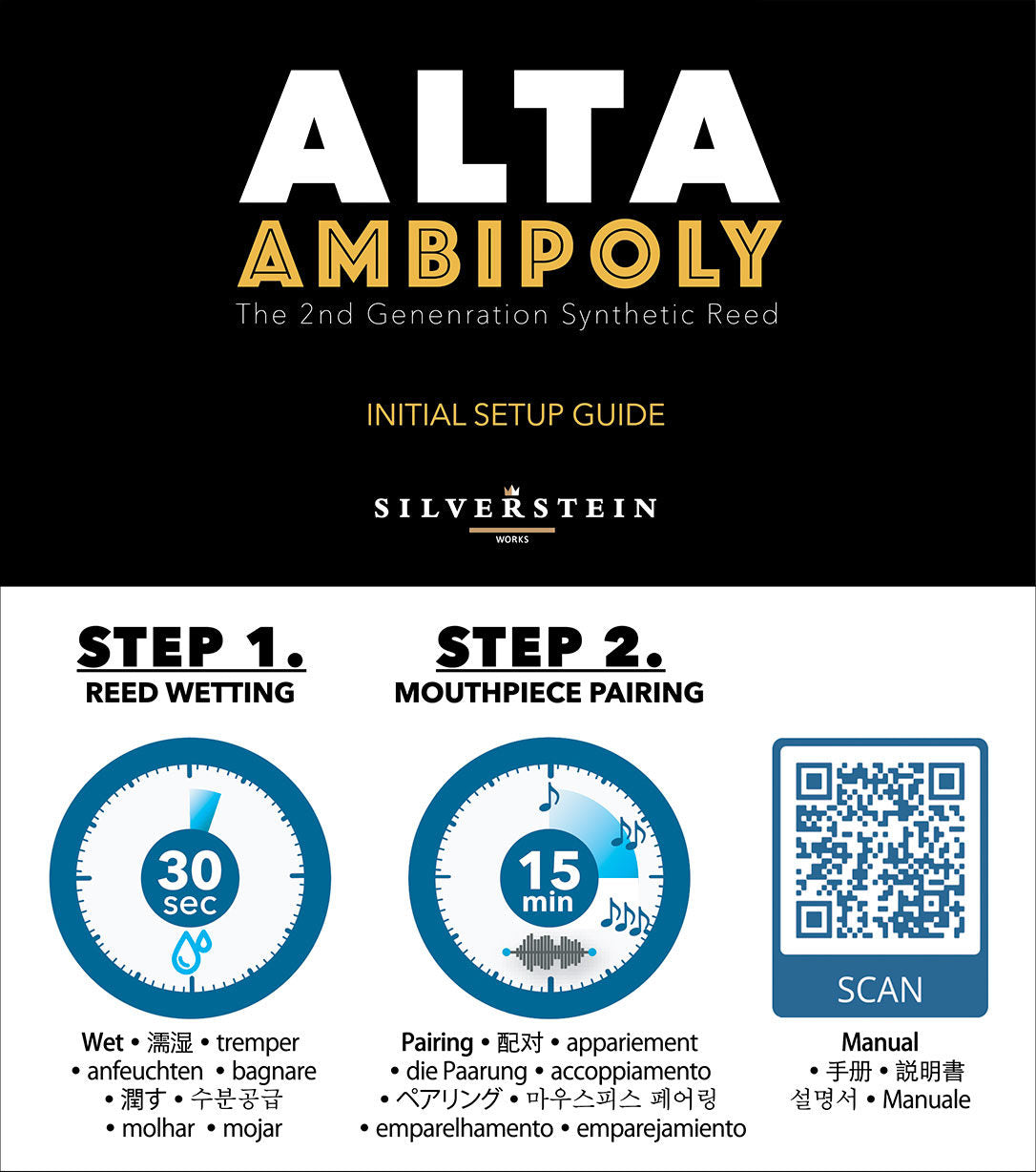 ALTA
AMBIPOLY
The 2nd Genenration Synthetic Reed

INITIAL SETUP GUIDE

SILVERSTEIN
WORKS

STEP 1.
REED WETTING

30 sec

Wet • 濡湿 • tremper • anfeuchten • bagnare • 潤す • 수분공급 • molhar • mojar

STEP 2.
MOUTHPIECE PAIRING

15 min

Pairing • 配对 • appariement • die Paarung • accoppiamento • ペアリング • 마우스피스 페어링 • emparelhamento • emparejamiento

SCAN

Manual
• 手册 • 説明書
설명서 • Manuale